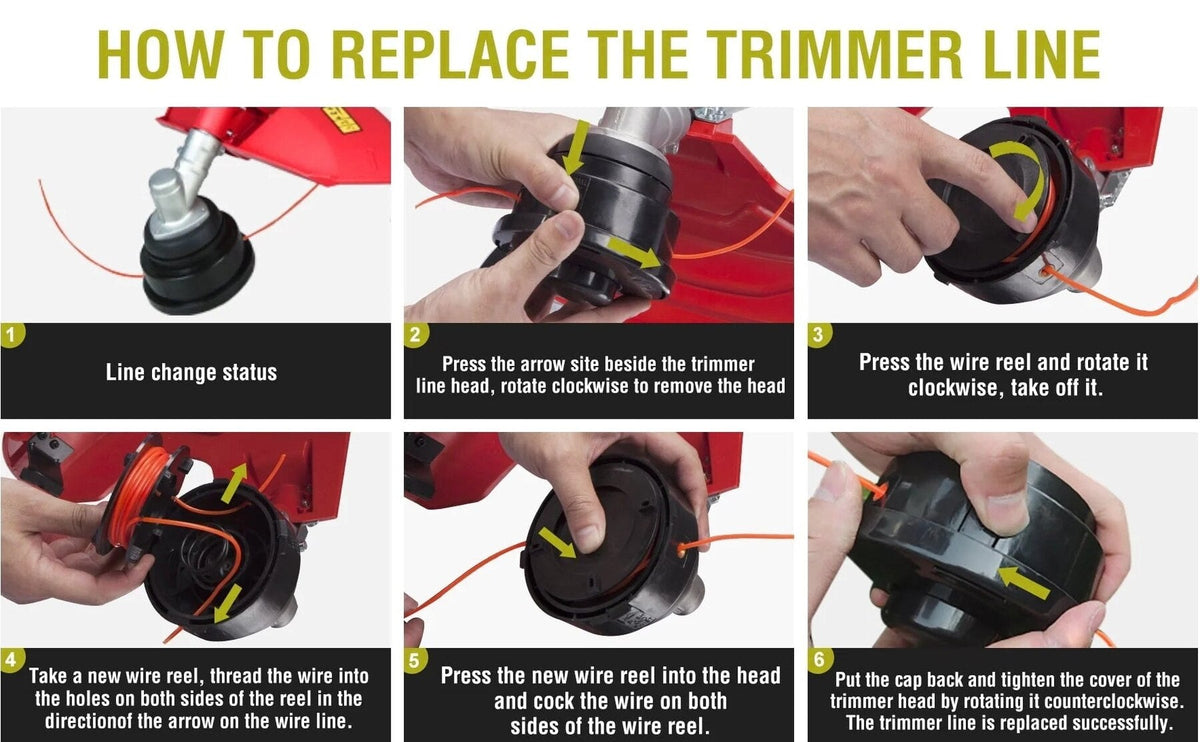 HOW TO REPLACE THE TRIMMER LINE

1
Line change status

2
Press the arrow site beside the trimmer line head, rotate clockwise to remove the head

3
Press the wire reel and rotate it clockwise, take off it.

4
Take a new wire reel, thread the wire into the holes on both sides of the reel in the directionof the arrow on the wire line.

5
Press the new wire reel into the head and cock the wire on both sides of the wire reel.

6
Put the cap back and tighten the cover of the trimmer head by rotating it counterclockwise. The trimmer line is replaced successfully.